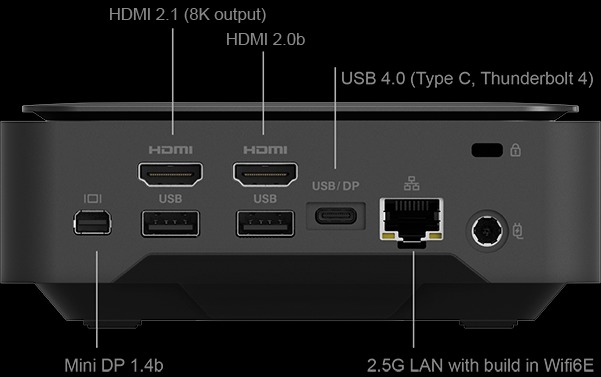 HDMI 2.1 (8K output)

HDMI 2.0b

USB 4.0 (Type C, Thunderbolt 4)

HDMI

HDMI

USB

USB

USB/DP

Mini DP 1.4b

2.5G LAN with build in Wifi6E