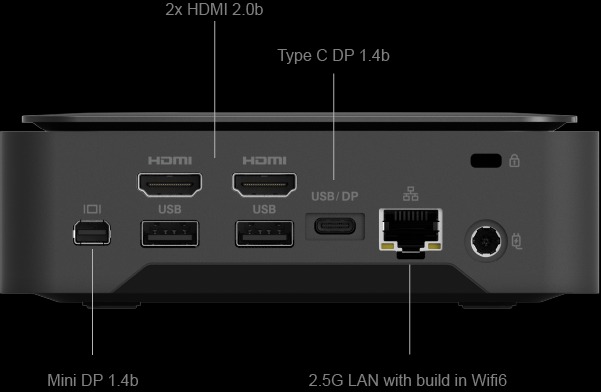 2x HDMI 2.0b

Type C DP 1.4b

HDMI

HDMI

USB

USB

USB/DP

Mini DP 1.4b

2.5G LAN with build in Wifi6