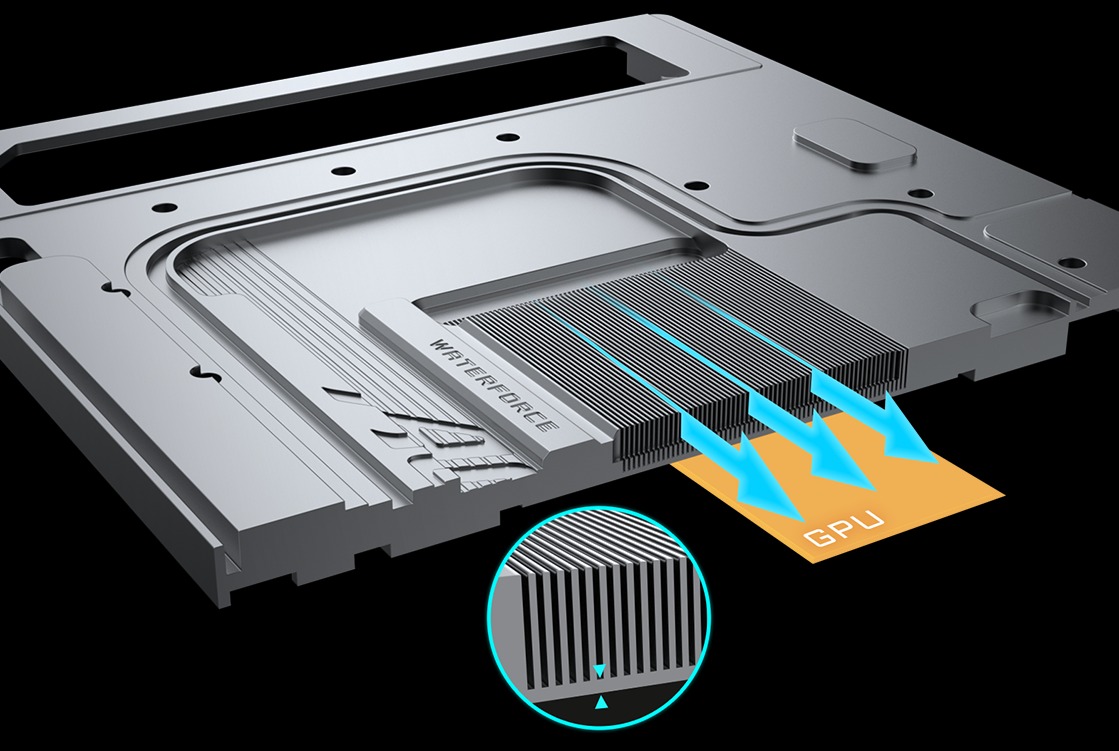 WATERFORCE

GPU